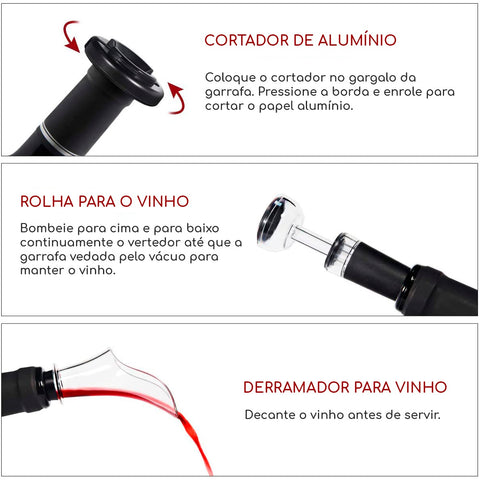 CORTADOR DE ALUMÍNIO

Coloque o cortador no gargalo da garrafa. Pressione a borda e enrole para cortar o papel alumínio.

ROLHA PARA O VINHO

Bombeie para cima e para baixo continuamente o vertedor até que a garrafa vedada pelo vácuo para manter o vinho.

DERRAMADOR PARA VINHO

Decante o vinho antes de servir.