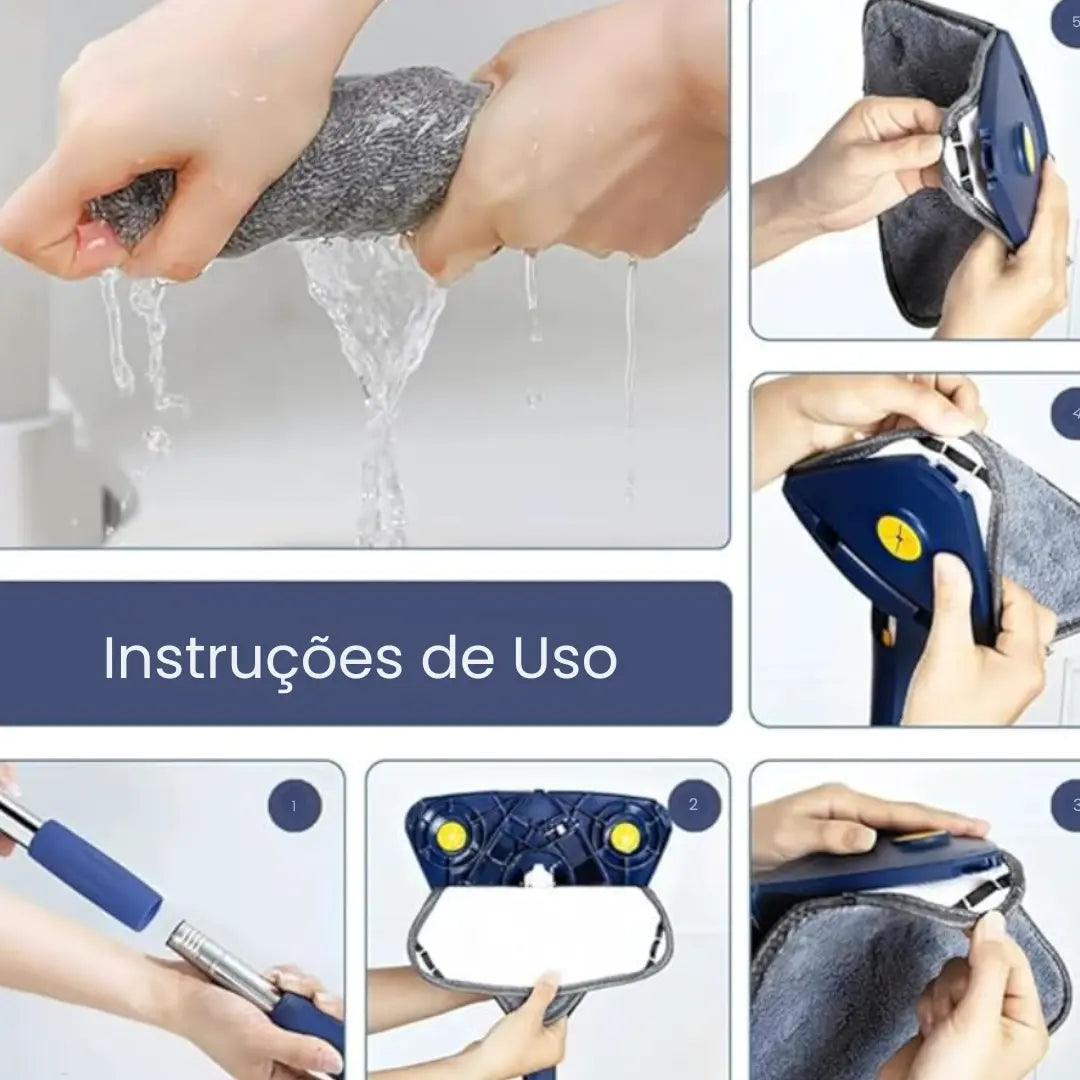 5

4

Instruções de Uso

1

2

3