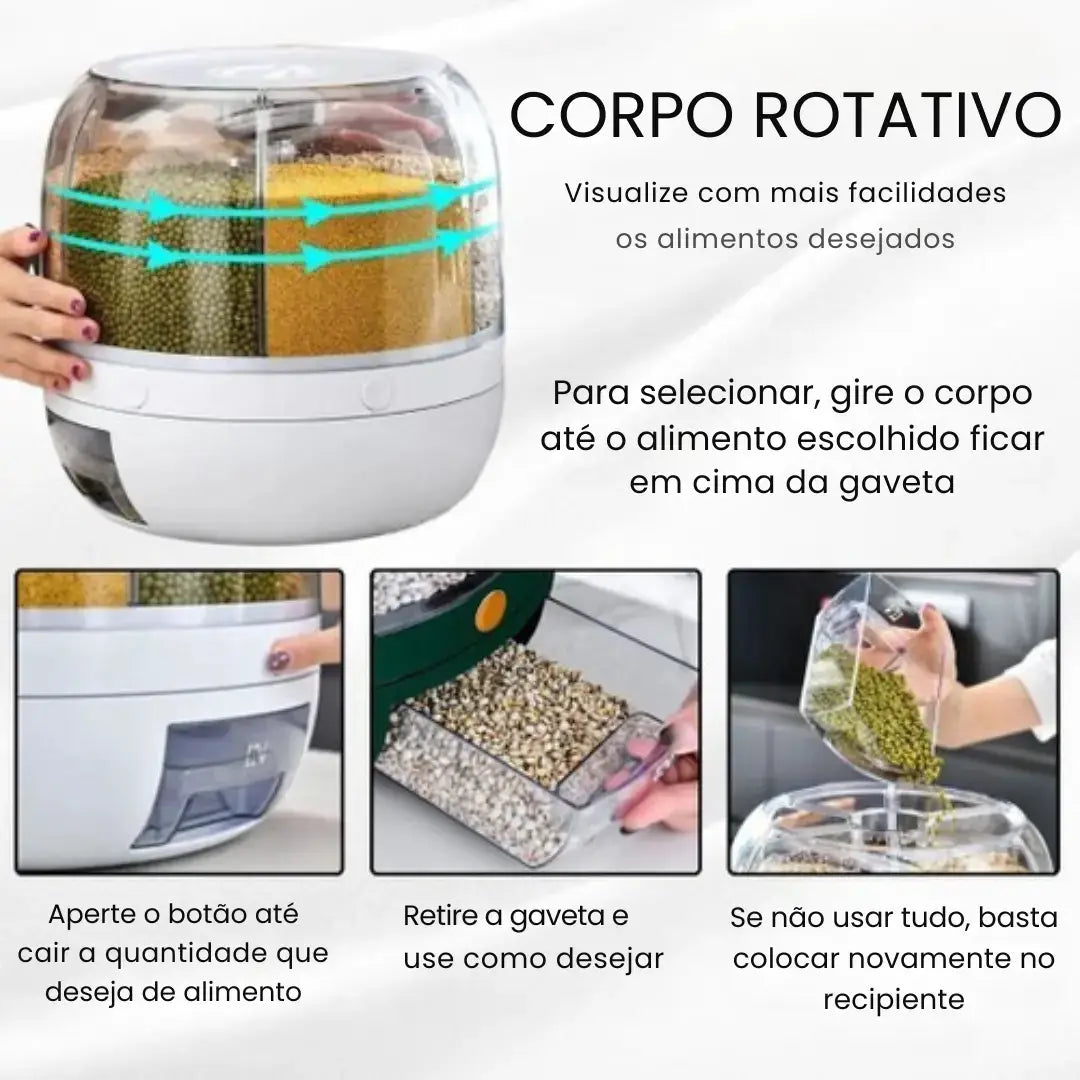 CORPO ROTATIVO

Visualize com mais facilidades os alimentos desejados

Para selecionar, gire o corpo até o alimento escolhido ficar em cima da gaveta

Aperte o botão até cair a quantidade que deseja de alimento

Retire a gaveta e use como desejar

Se não usar tudo, basta colocar novamente no recipiente