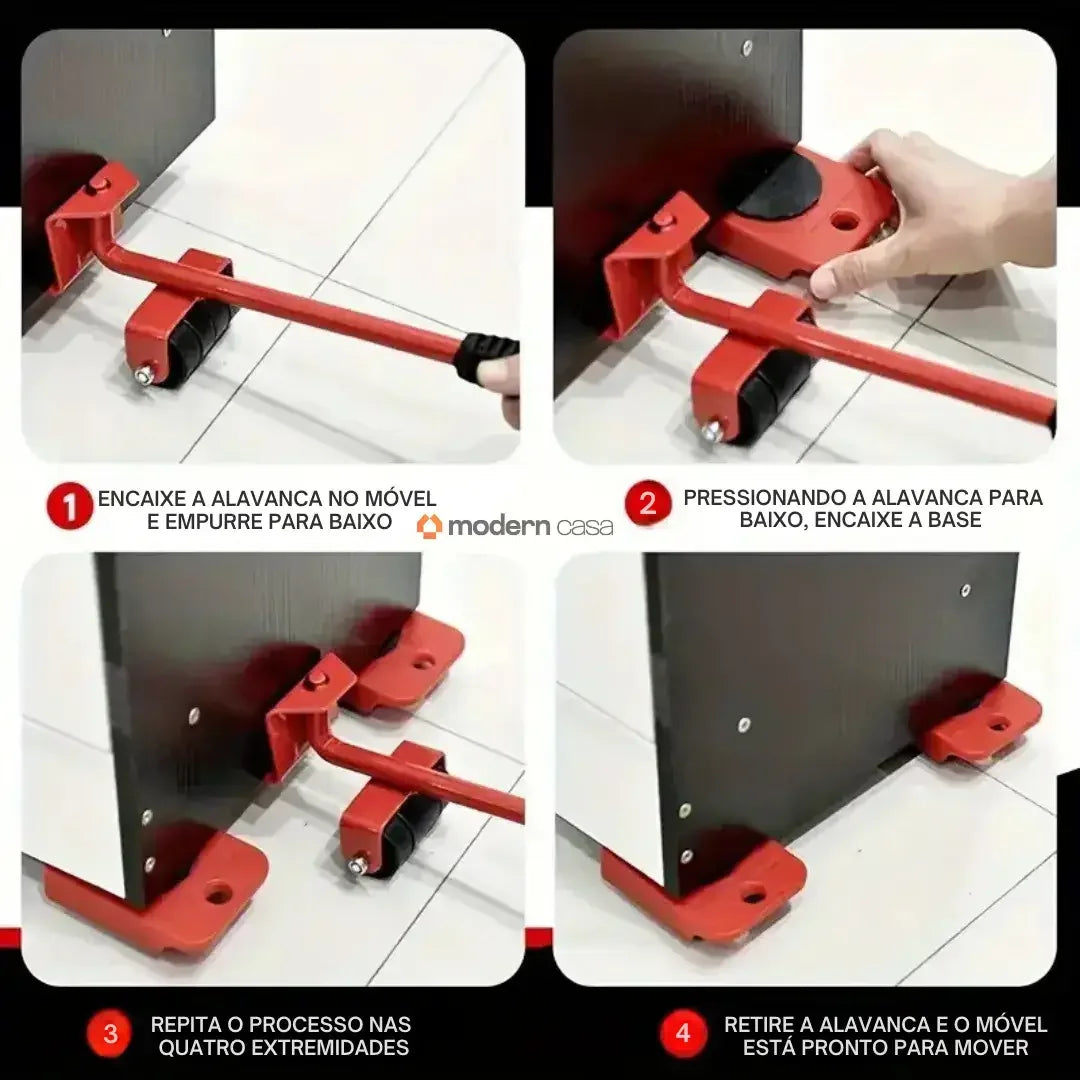 1 ENCAIXE A ALAVANCA NO MÓVEL E EMPURRE PARA BAIXO

modern casa

2 PRESSIONANDO A ALAVANCA PARA BAIXO, ENCAIXE A BASE

3 REPITA O PROCESSO NAS QUATRO EXTREMIDADES

4 RETIRE A ALAVANCA E O MÓVEL ESTÁ PRONTO PARA MOVER